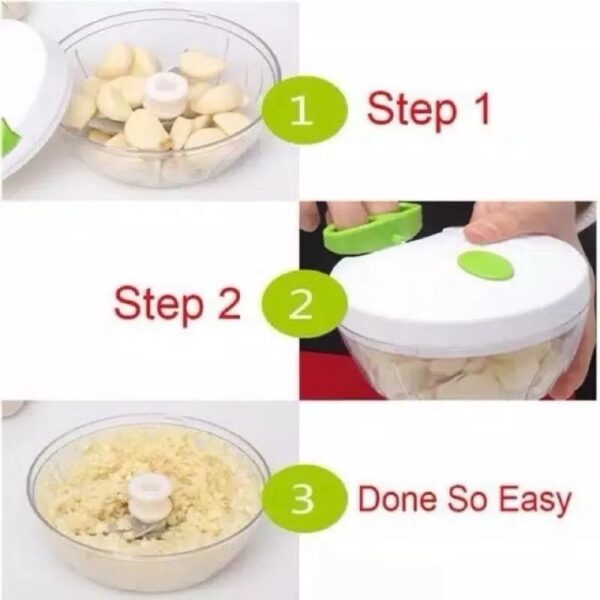 1 Step 1

Step 2 2

3 Done So Easy